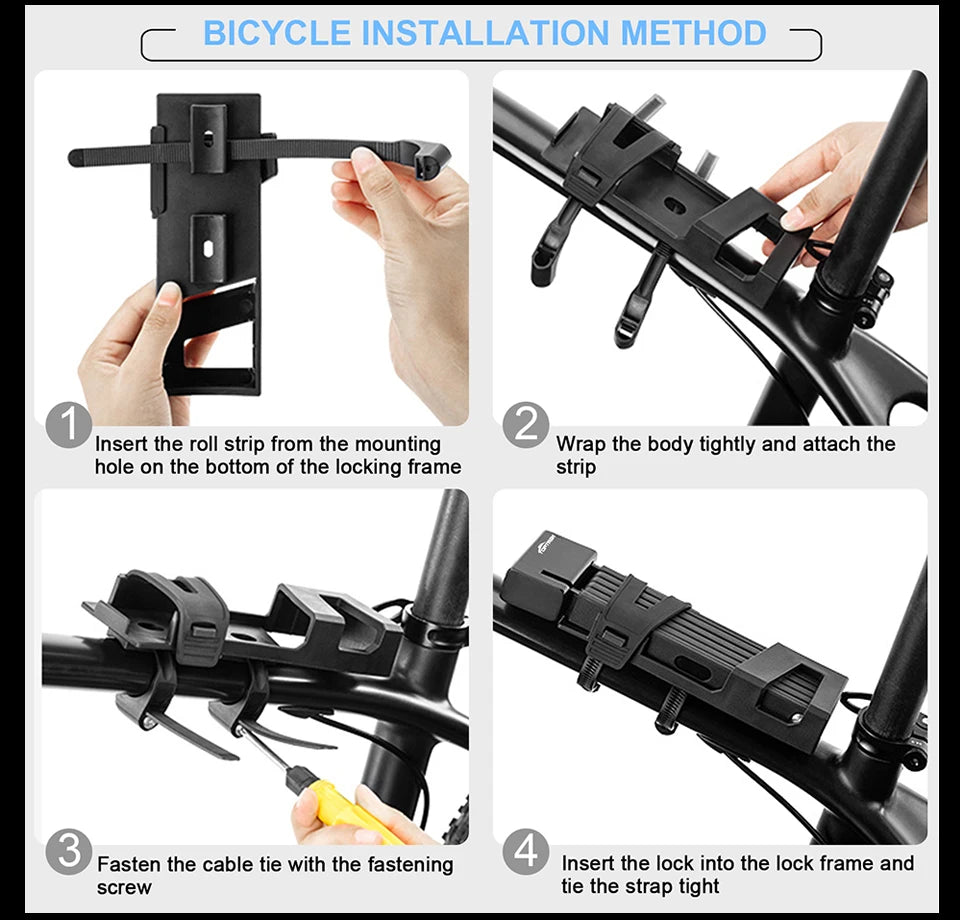 BICYCLE INSTALLATION METHOD

1 Insert the roll strip from the mounting hole on the bottom of the locking frame

2 Wrap the body tightly and attach the strip

3 Fasten the cable tie with the fastening screw

4 Insert the lock into the lock frame and tie the strap tight