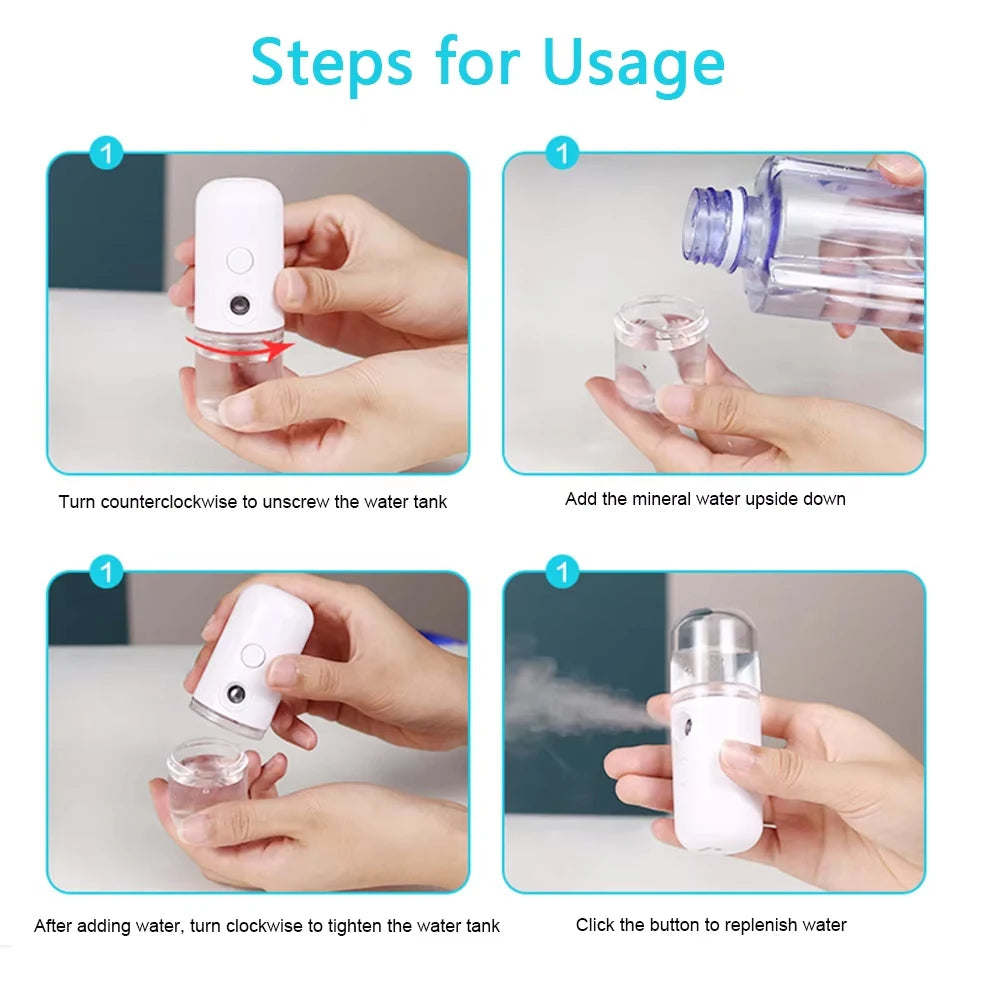 Steps for Usage

1

Turn counterclockwise to unscrew the water tank

1

Add the mineral water upside down

1

After adding water, turn clockwise to tighten the water tank

1

Click the button to replenish water