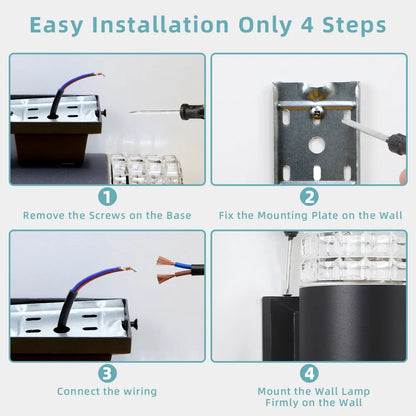 Easy Installation Only 4 Steps

1
Remove the Screws on the Base

2
Fix the Mounting Plate on the Wall

3
Connect the wiring

4
Mount the Wall Lamp Firmly on the Wall