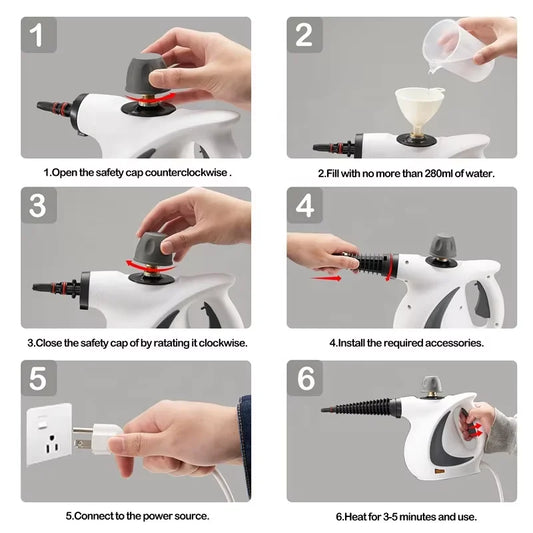 1

1.Open the safety cap counterclockwise .

2

2.Fill with no more than 280ml of water.

3

3.Close the safety cap of by ratating it clockwise.

4

4.Install the required accessories.

5

5.Connect to the power source.

6

6.Heat for 3-5 minutes and use.