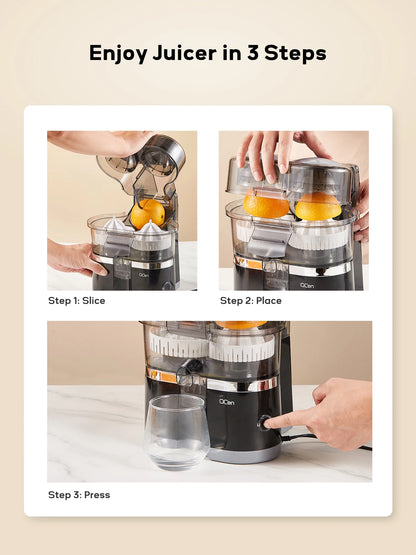 Enjoy Juicer in 3 Steps

QCen

Step 1: Slice

QCen

Step 2: Place

QCen

Step 3: Press